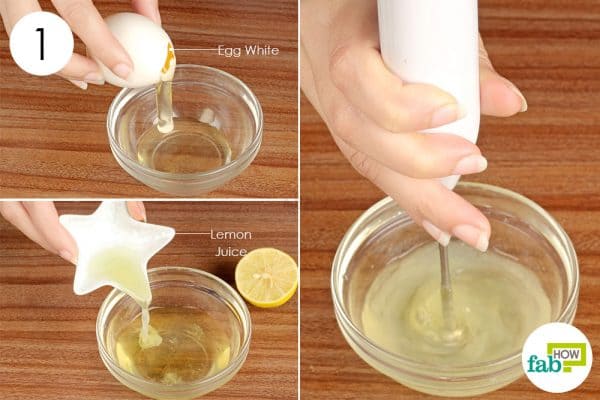 1

Egg White

Lemon Juice

fab HOW